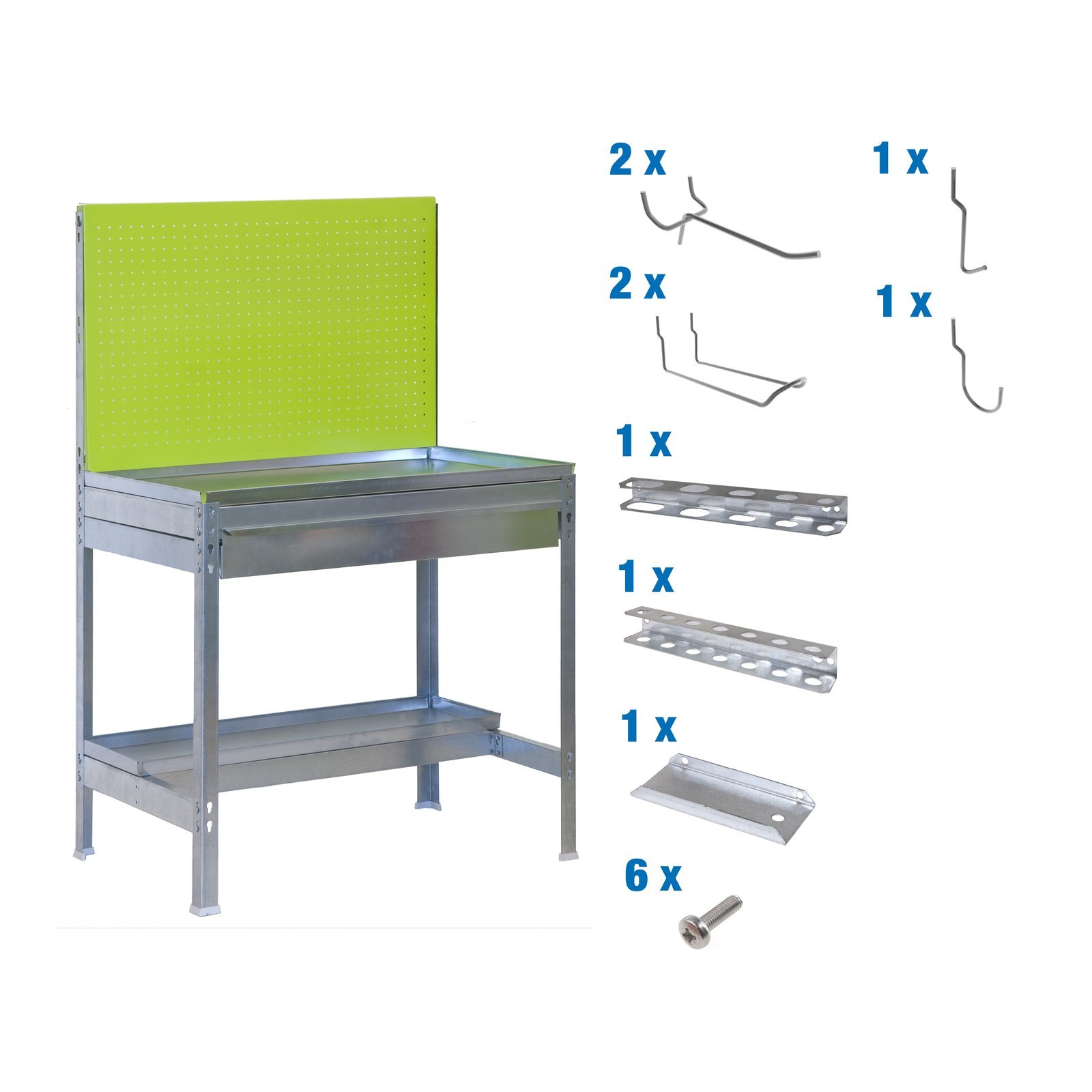 2 x

1 x

2 x

1 x

1 x

1 x

1 x

6 x