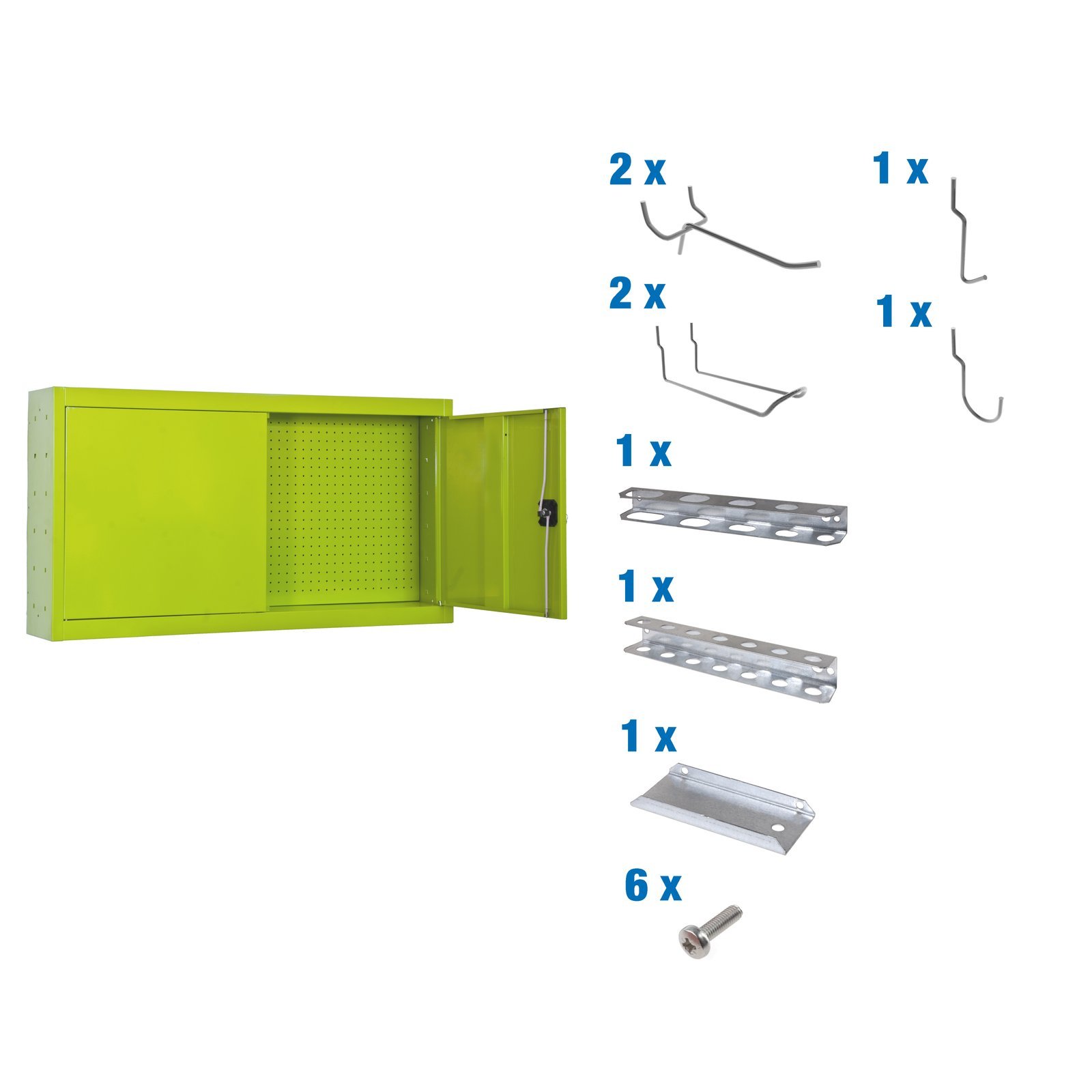 2 x

1 x

2 x

1 x

1 x

1 x

1 x

6 x