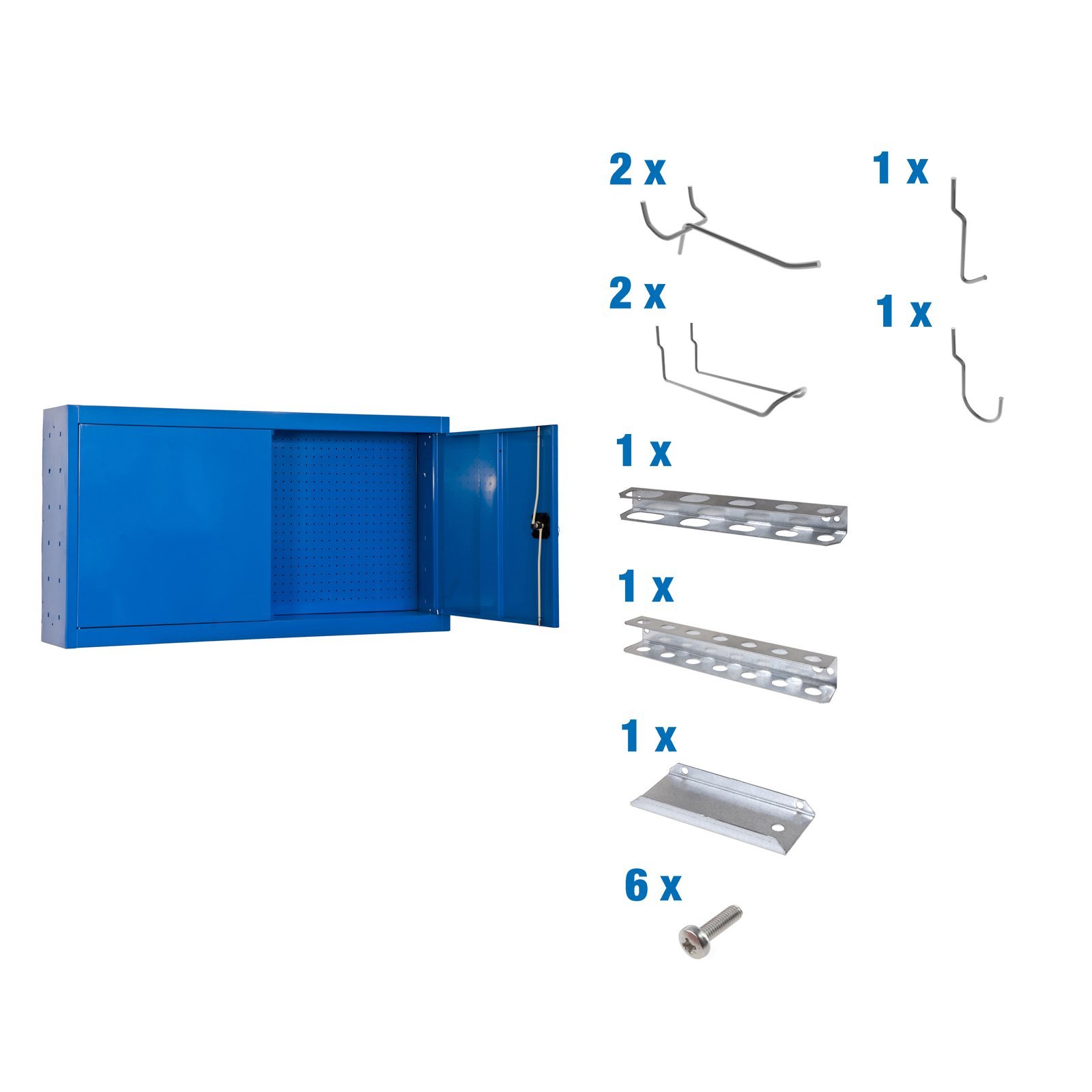 2 x

1 x

2 x

1 x

1 x

1 x

1 x

6 x