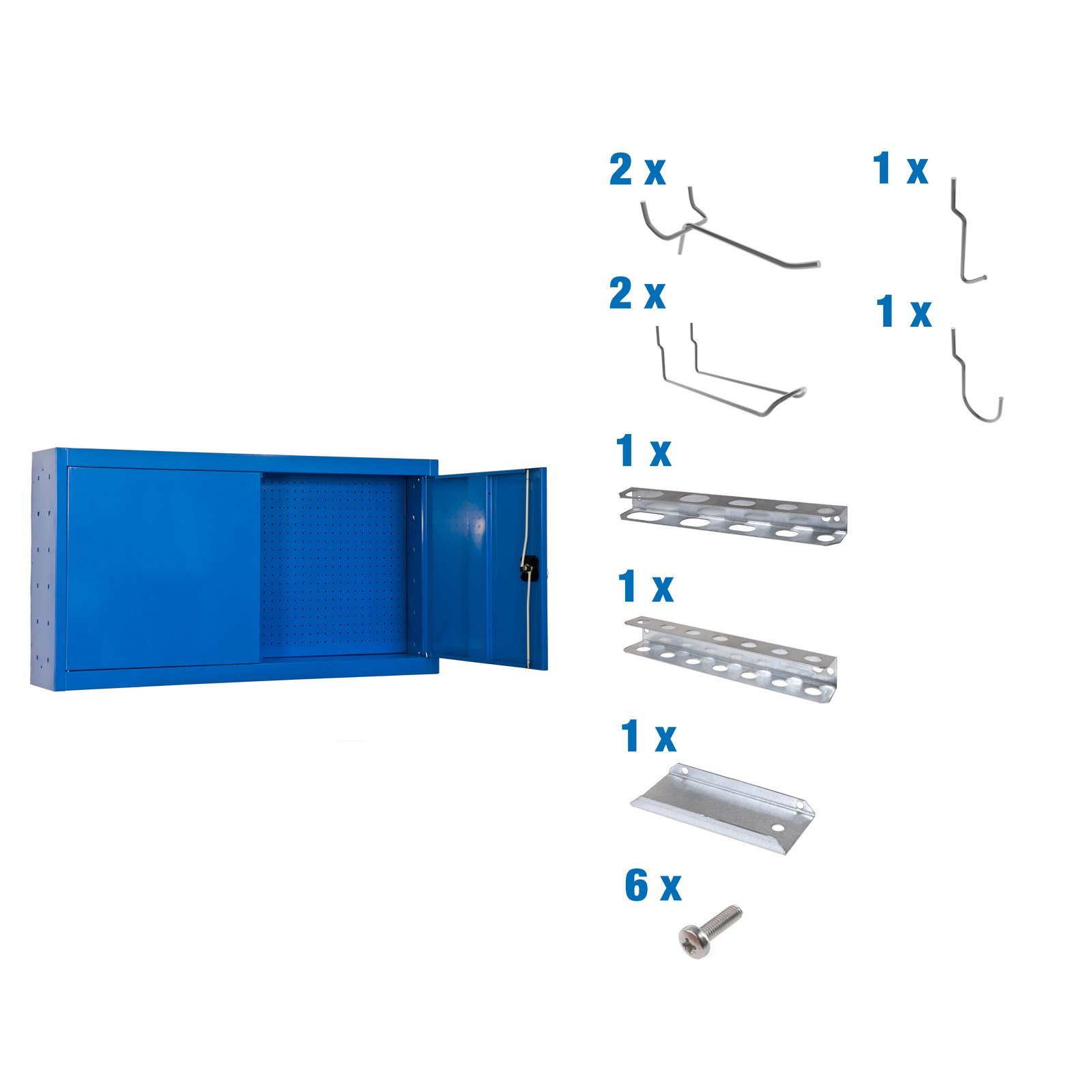 2 x

1 x

2 x

1 x

1 x

1 x

1 x

6 x