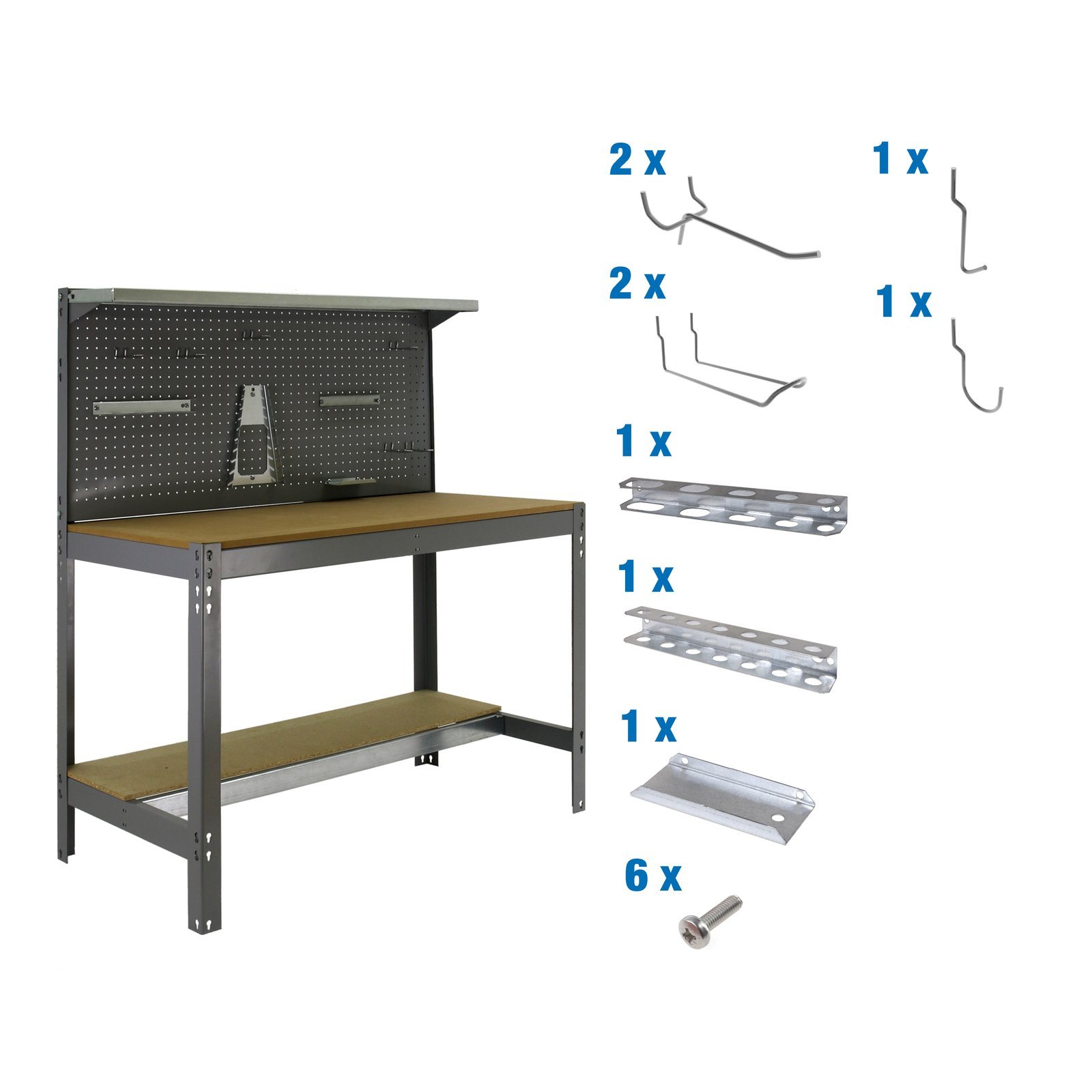 2 x

1 x

2 x

1 x

1 x

1 x

1 x

6 x