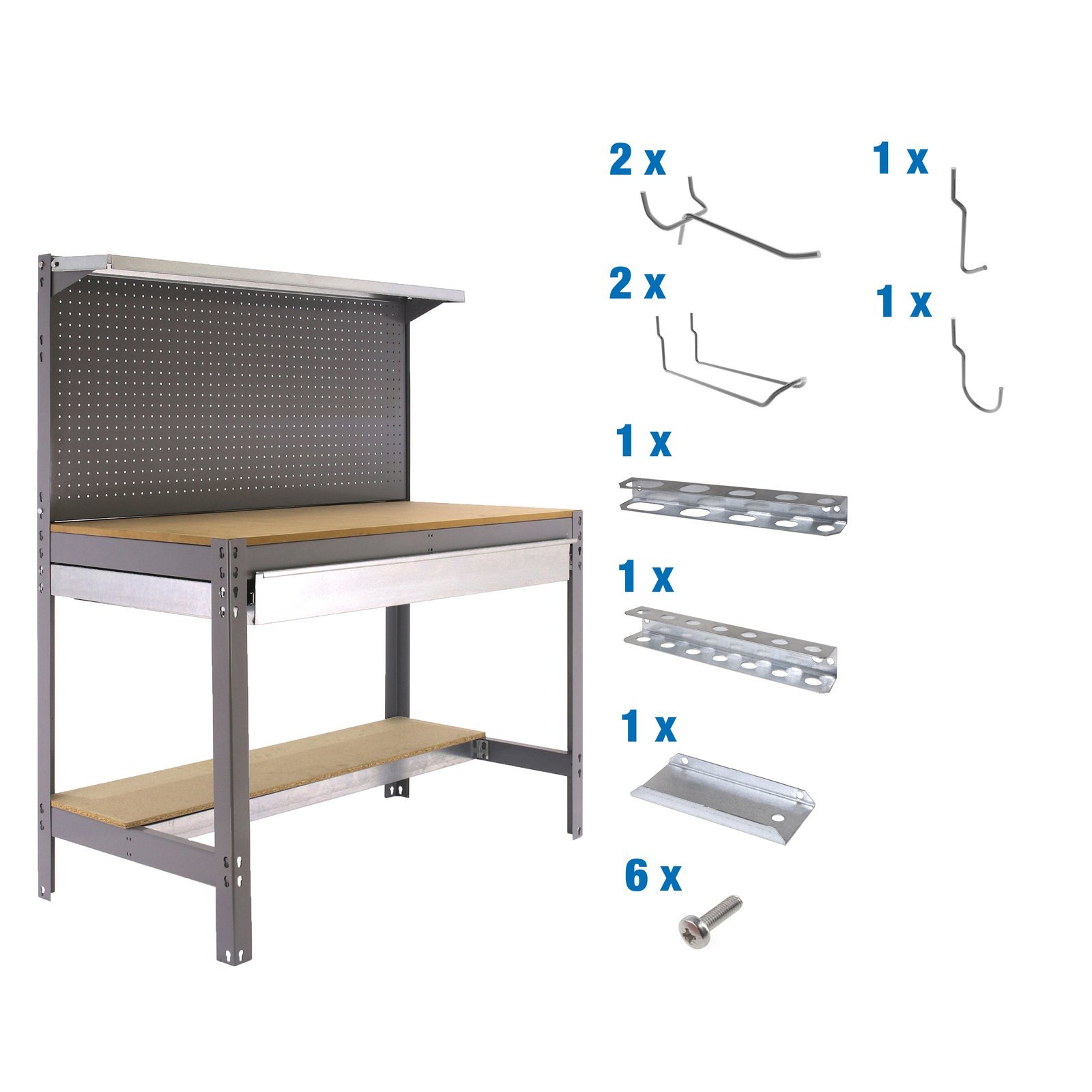 2 x

1 x

2 x

1 x

1 x

1 x

1 x

6 x