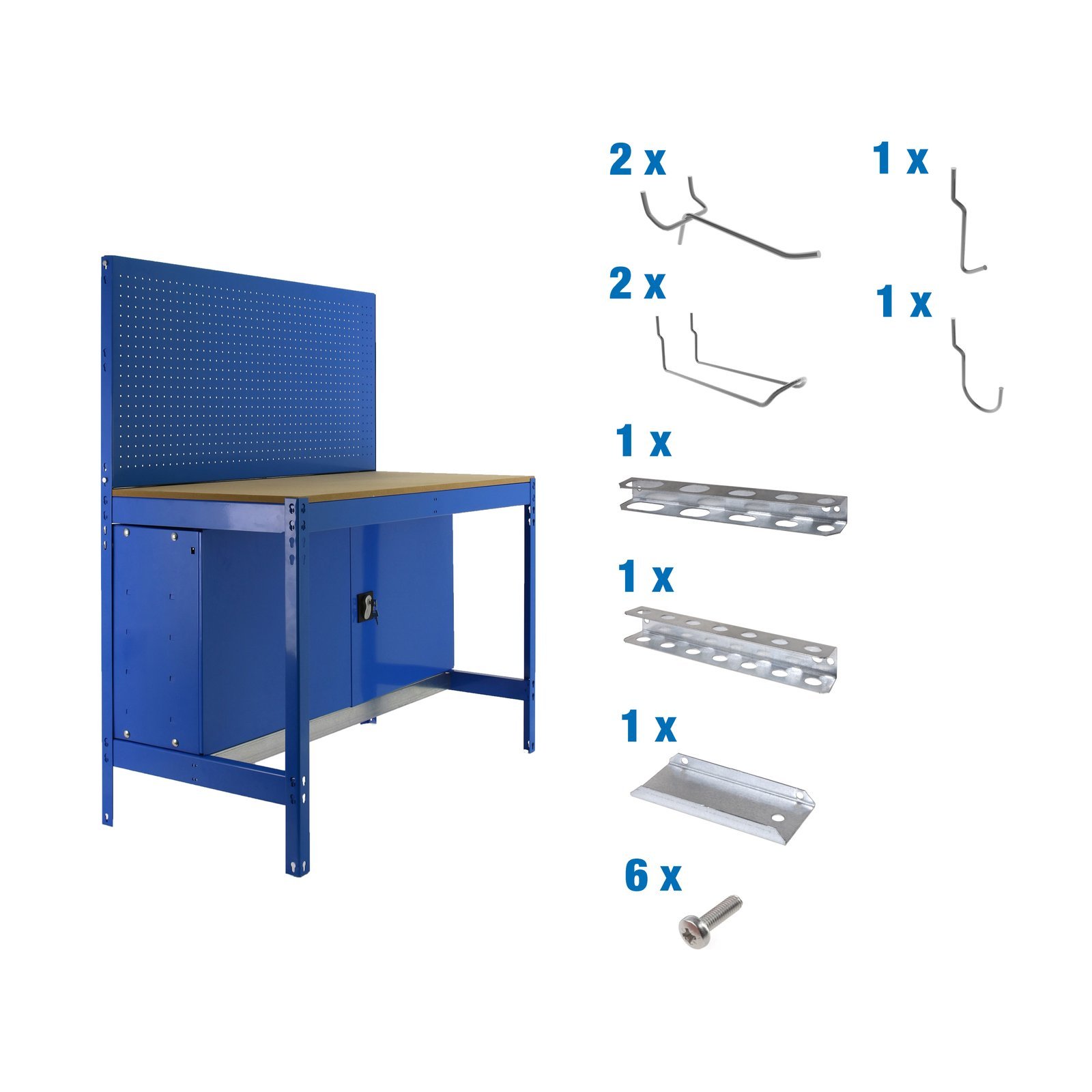 2 x

1 x

2 x

1 x

1 x

1 x

1 x

6 x