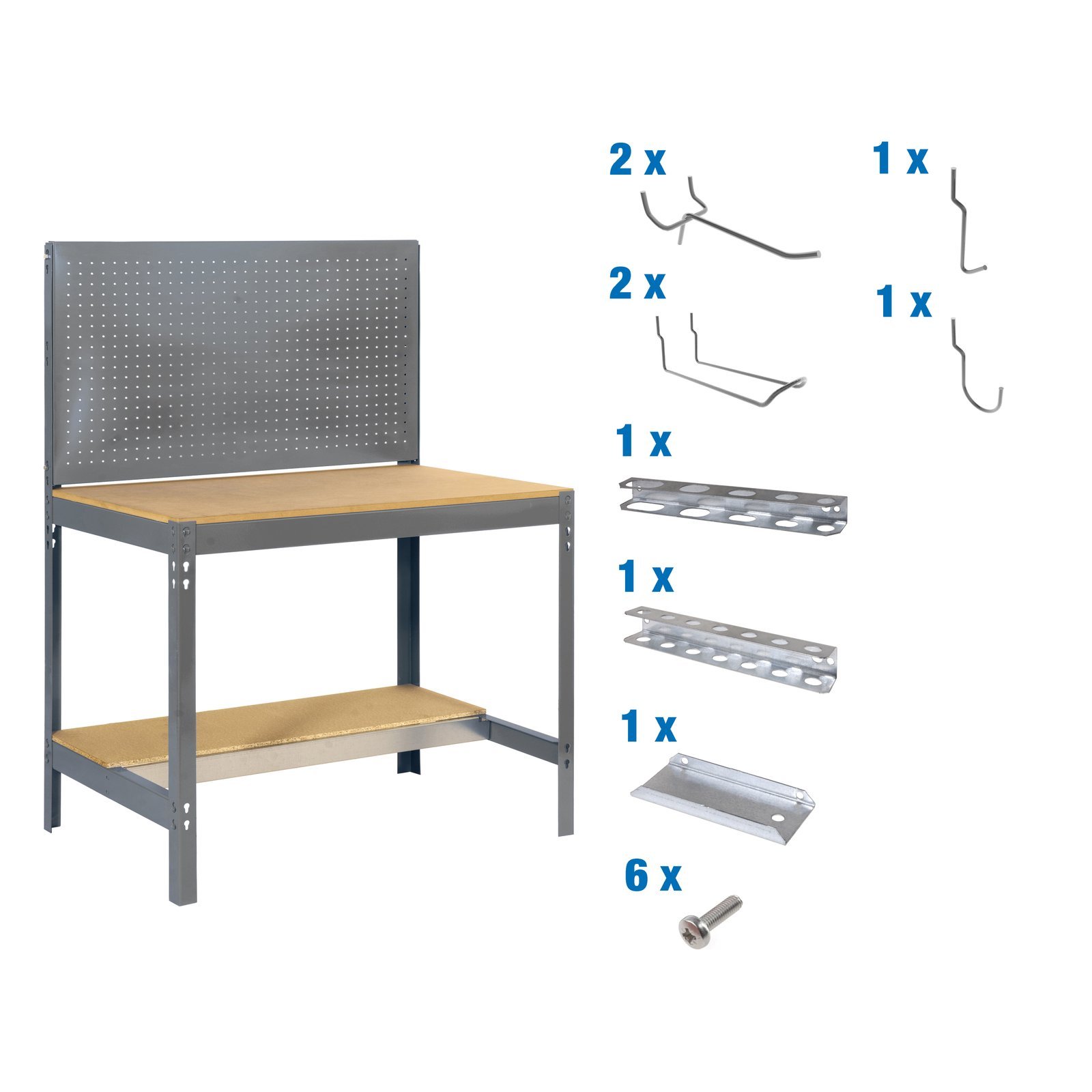 2 x

1 x

2 x

1 x

1 x

1 x

1 x

6 x