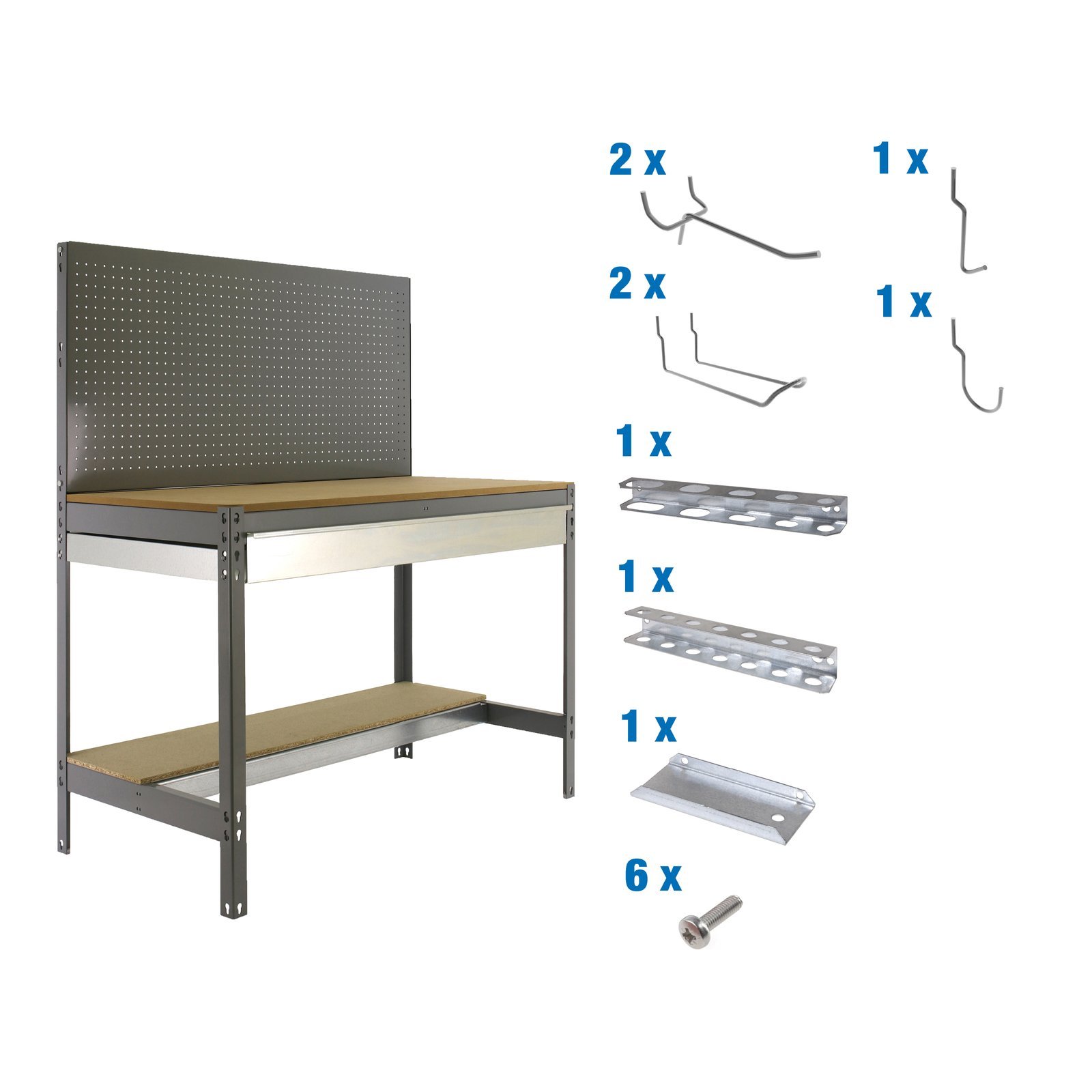 2 x

1 x

2 x

1 x

1 x

1 x

1 x

6 x