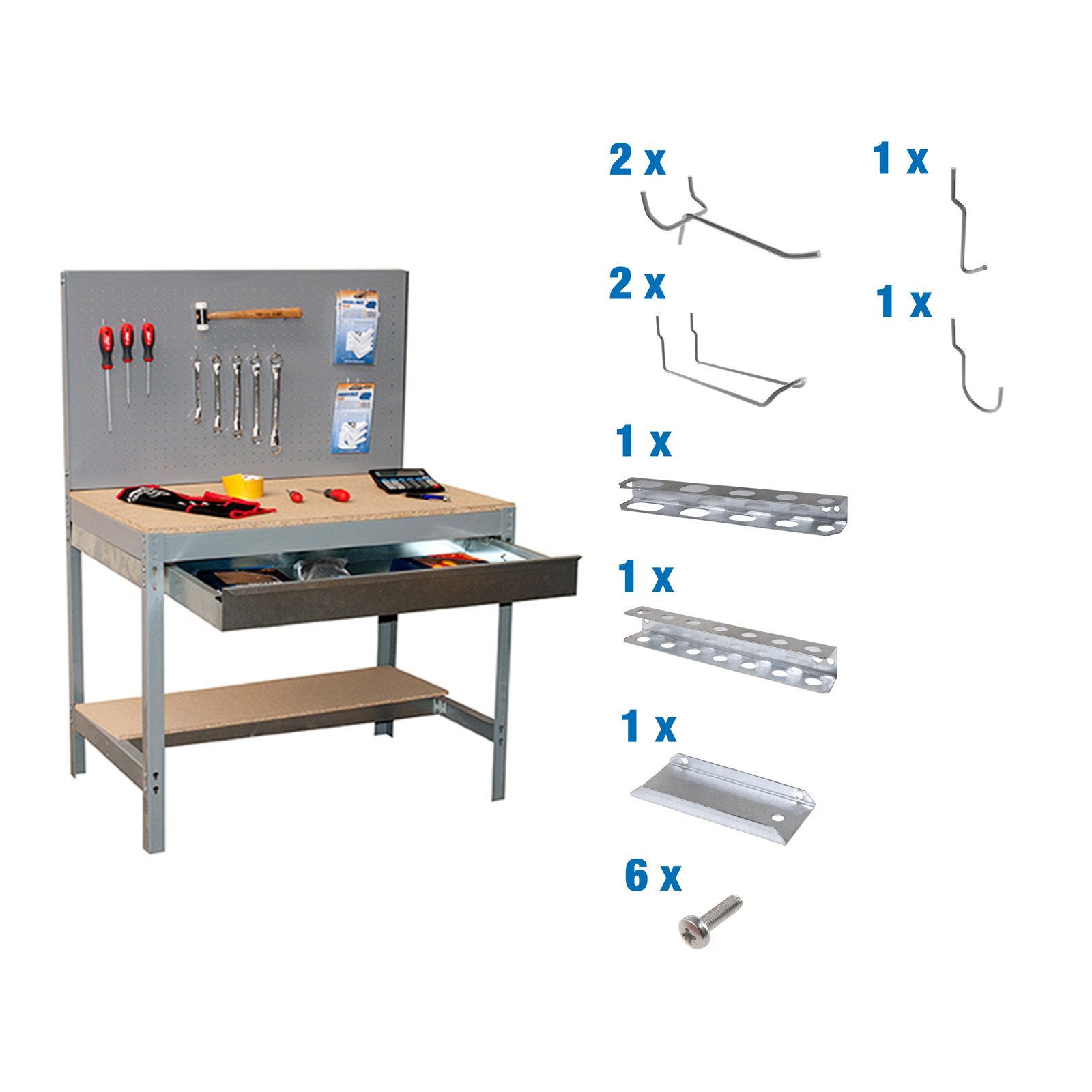 2 x

1 x

2 x

1 x

1 x

1 x

1 x

6 x