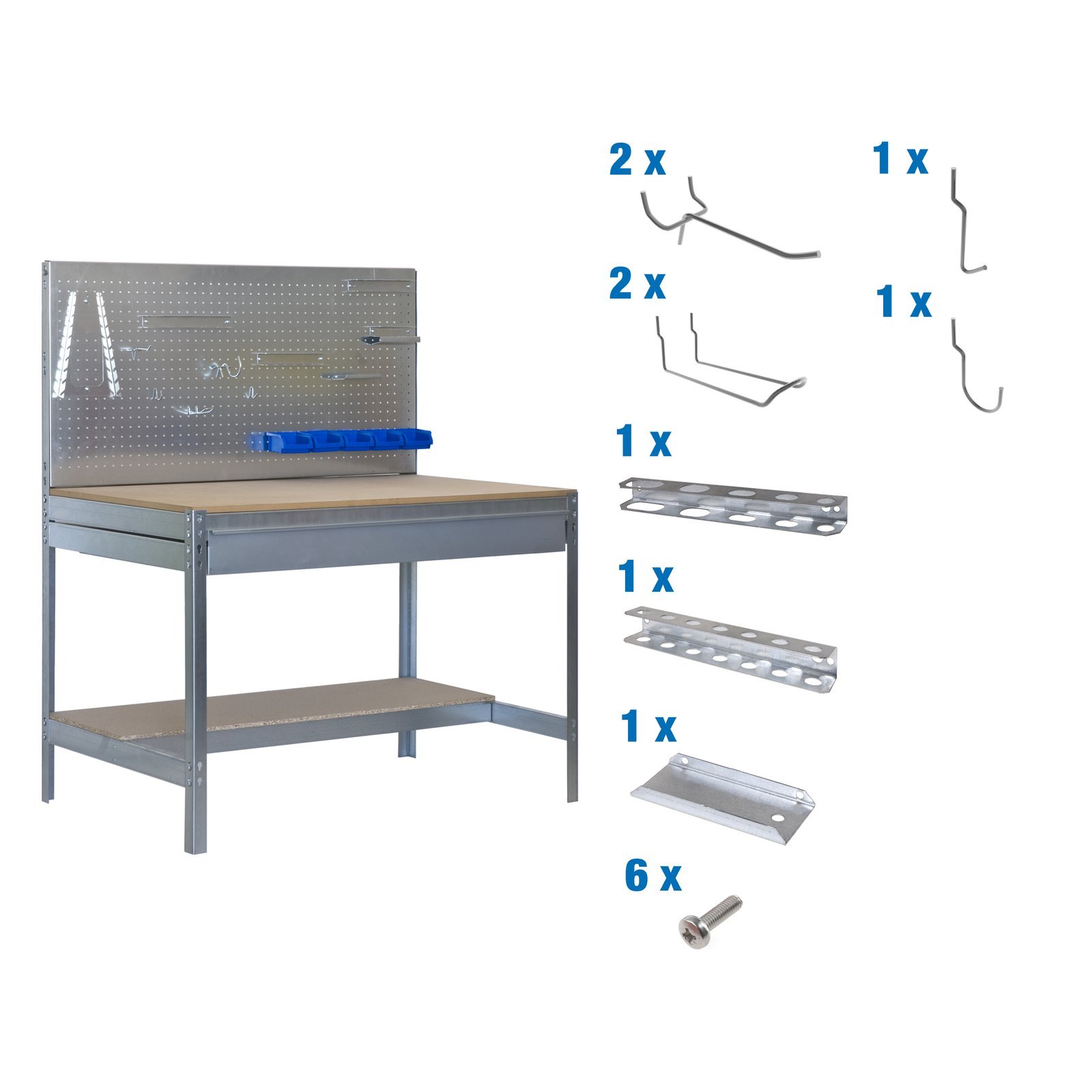 2 x

1 x

2 x

1 x

1 x

1 x

1 x

6 x