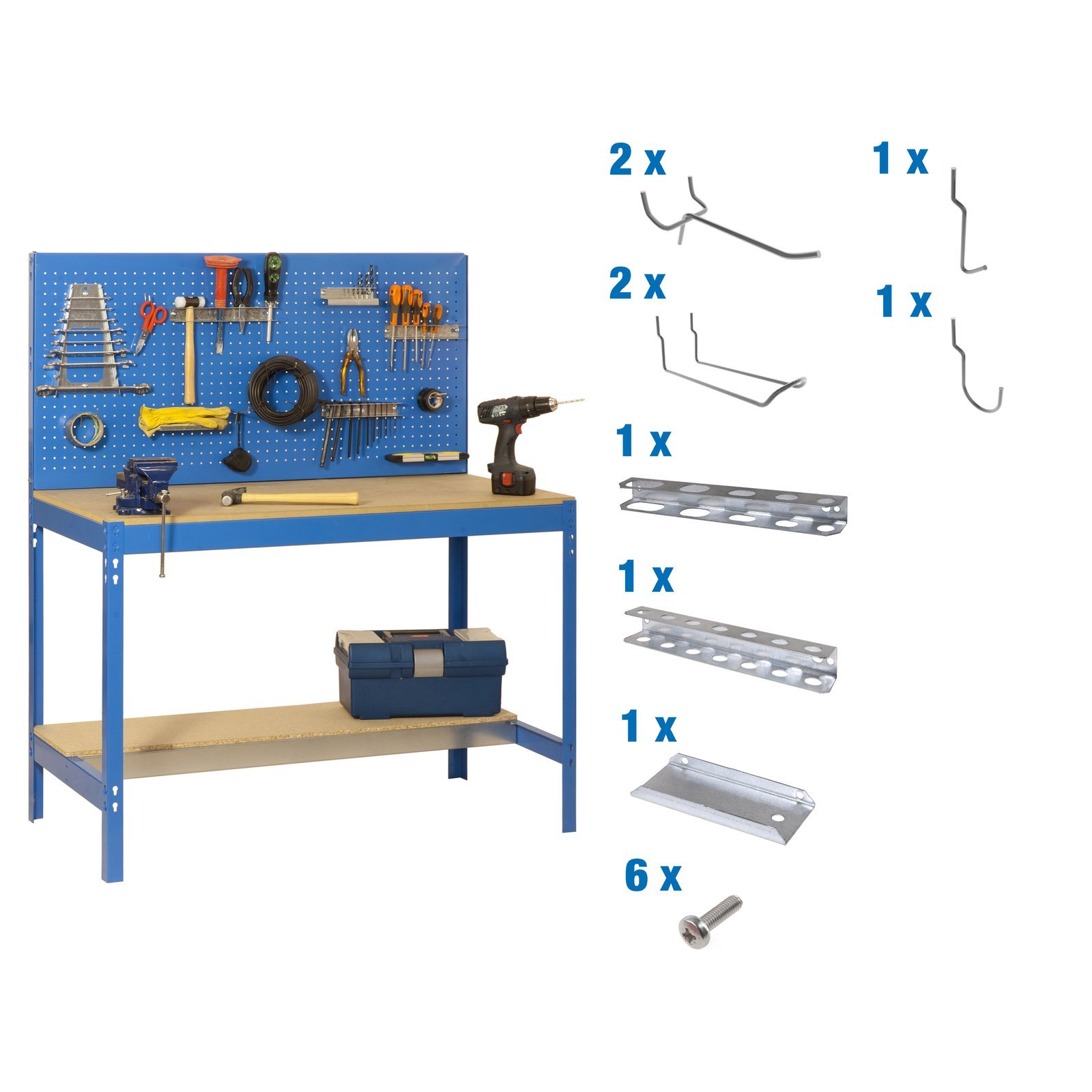 2 x

1 x

2 x

1 x

1 x

1 x

1 x

6 x