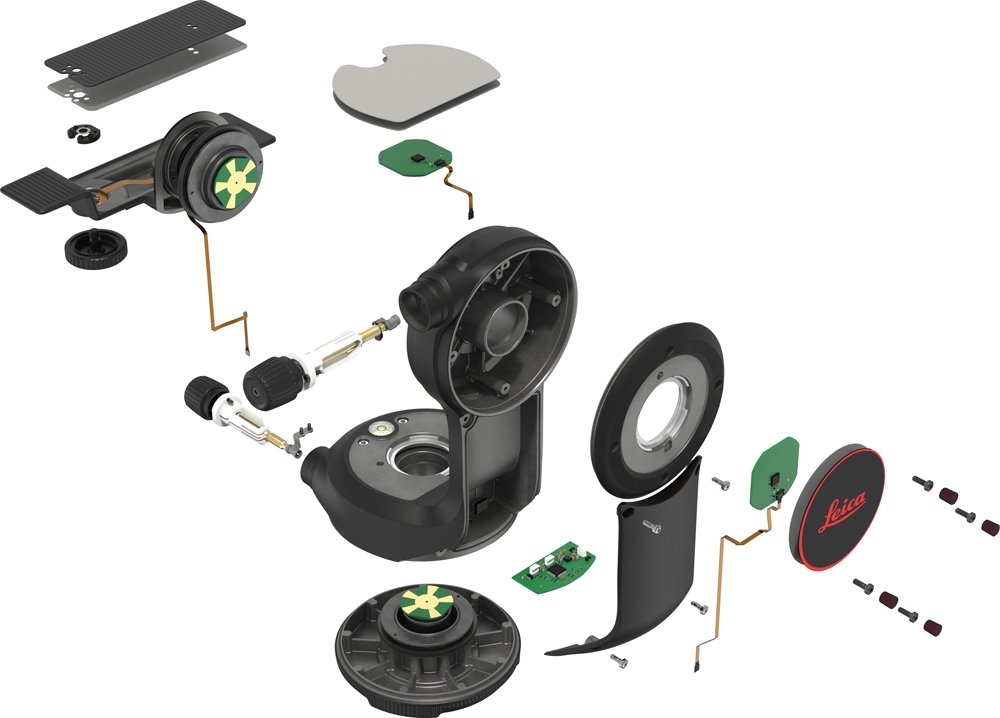 Leica