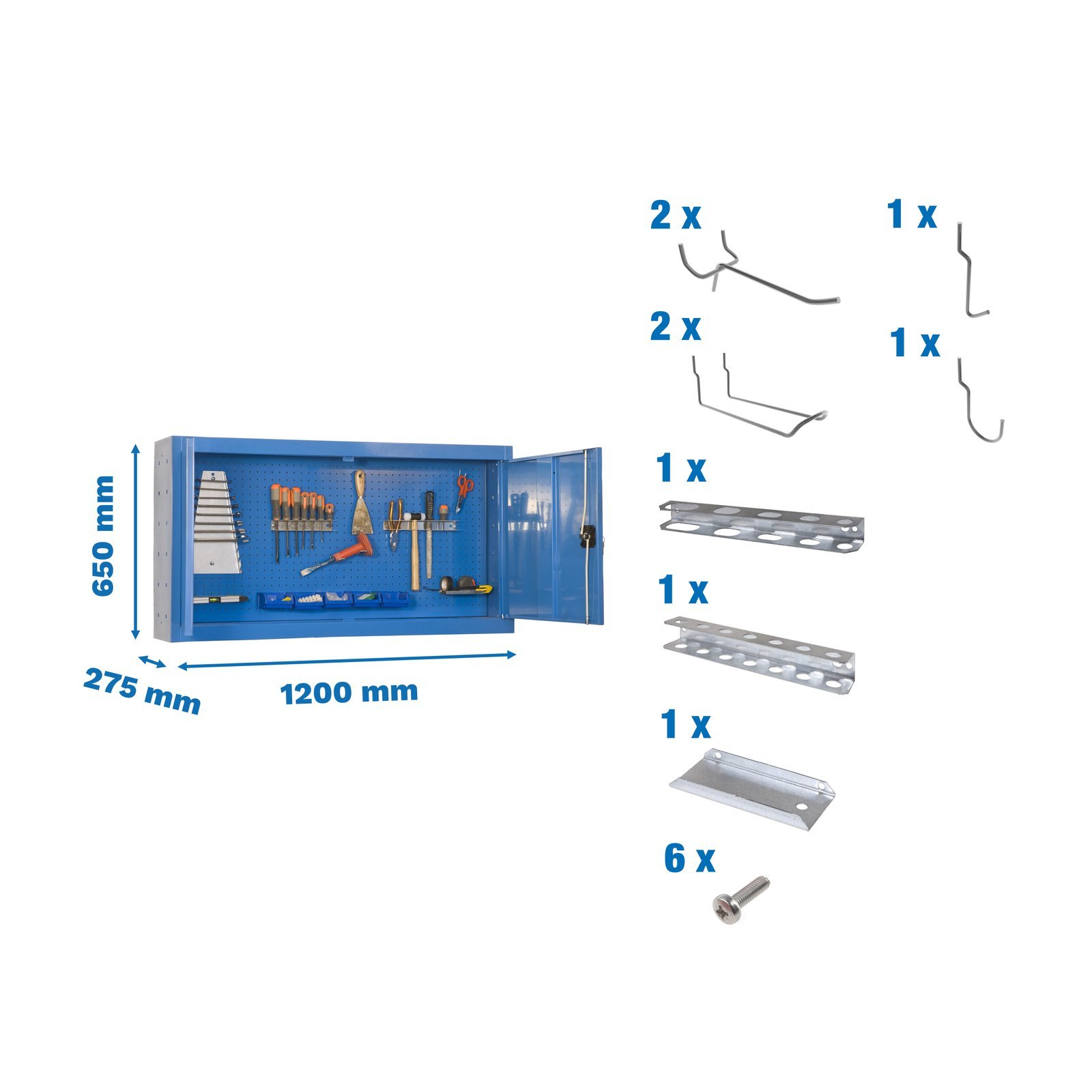 650 mm

275 mm

1200 mm

2 x

1 x

2 x

1 x

1 x

1 x

1 x

6 x